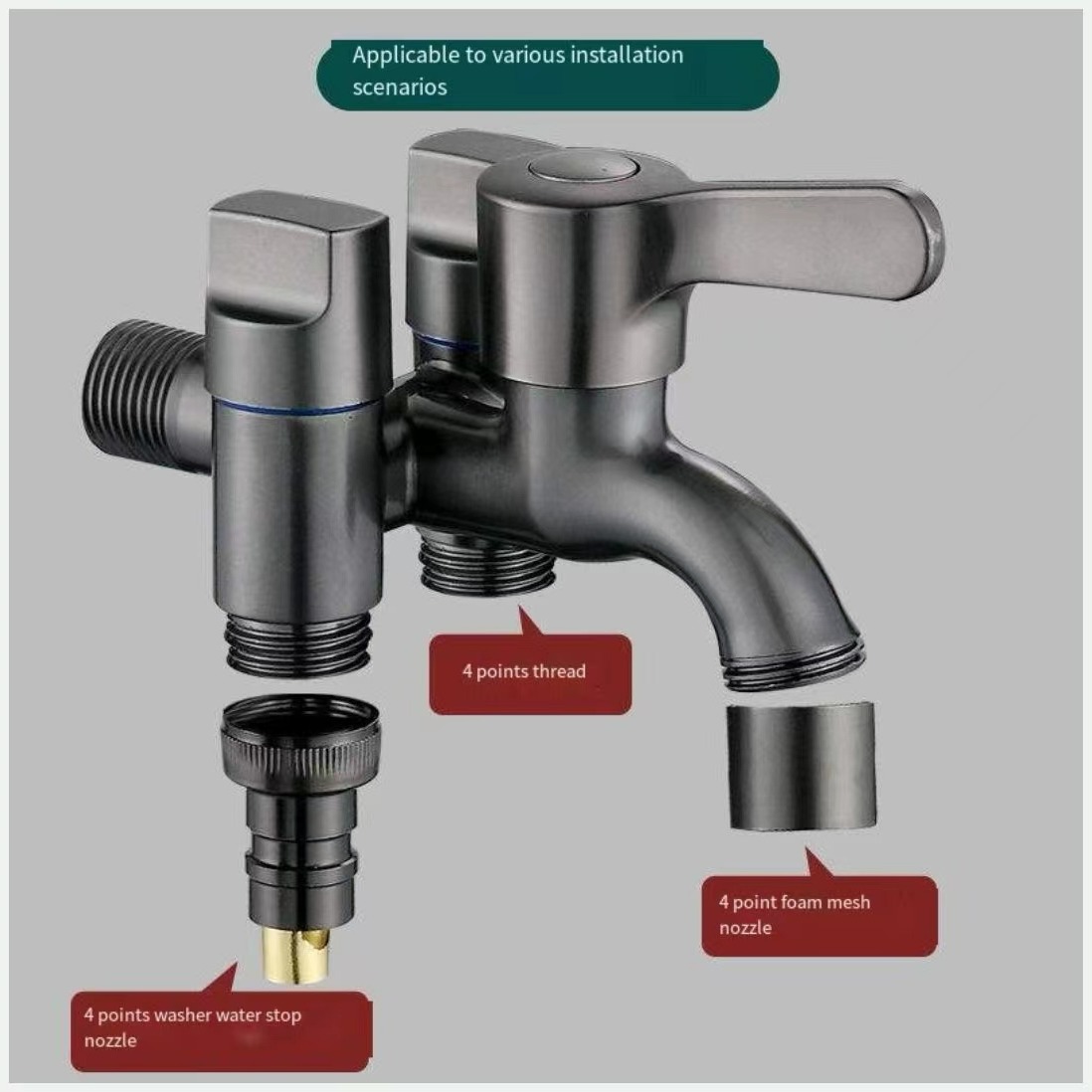 Applicable to various installation scenarios

4 points thread

4 point foam mesh nozzle

4 points washer water stop nozzle