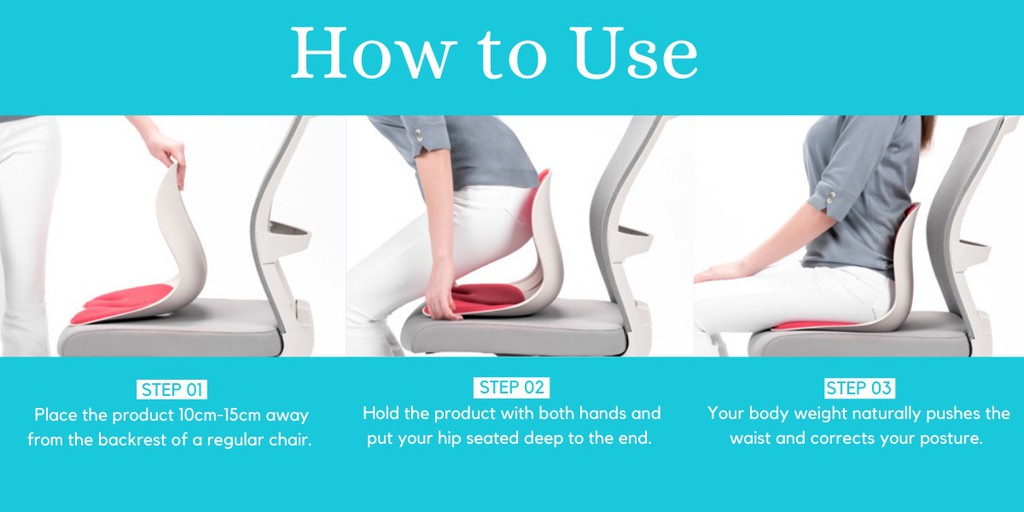 How to Use

STEP 01
Place the product 10cm-15cm away from the backrest of a regular chair.

STEP 02
Hold the product with both hands and put your hip seated deep to the end.

STEP 03
Your body weight naturally pushes the waist and corrects your posture.